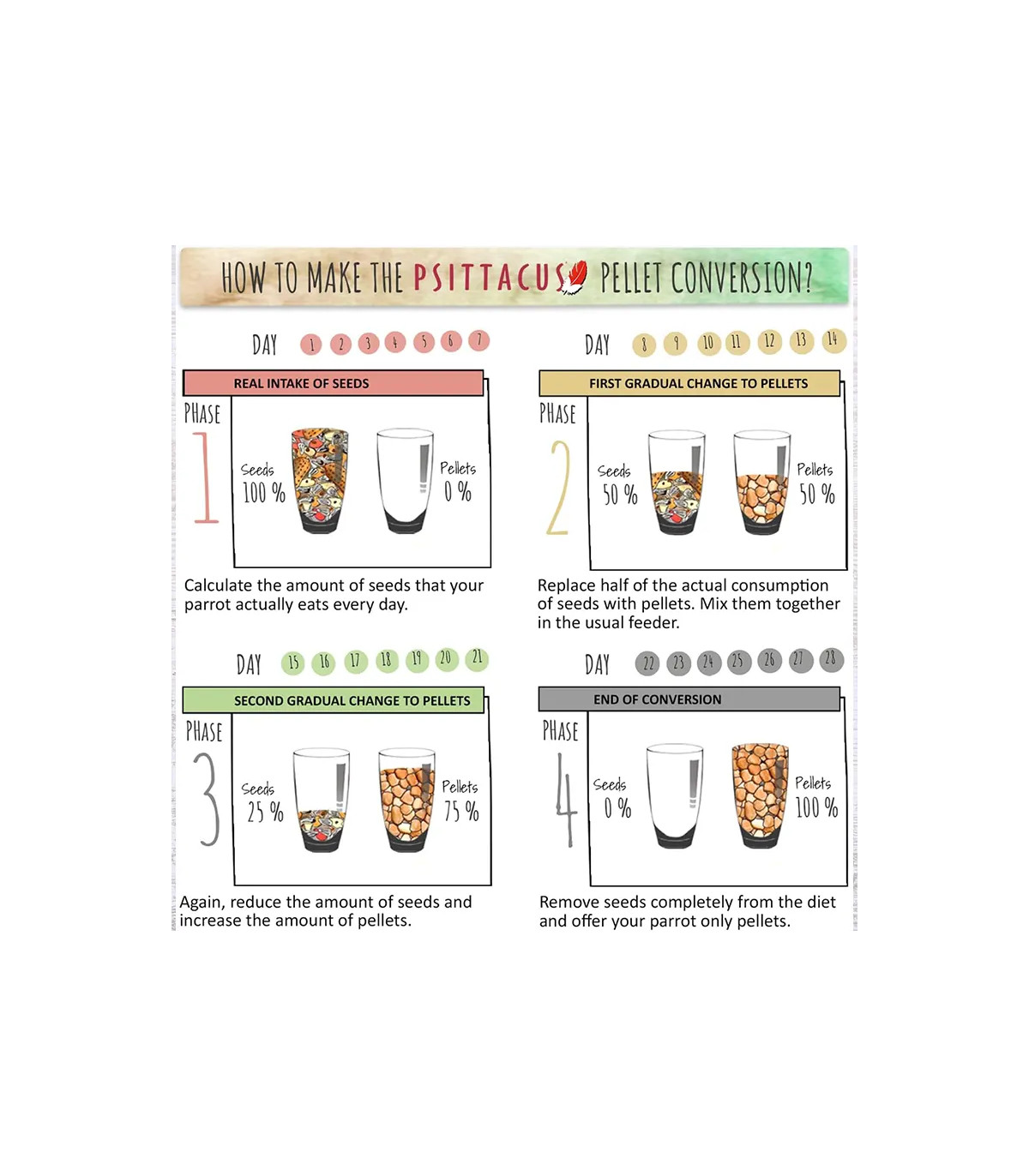 HOW TO MAKE THE PSITTACUS PELLET CONVERSION?

DAY 1 2 3 4 5 6 7

REAL INTAKE OF SEEDS

PHASE 1

Seeds 100 %

Pellets 0 %

Calculate the amount of seeds that your parrot actually eats every day.

DAY 8 9 10 11 12 13 14

FIRST GRADUAL CHANGE TO PELLETS

PHASE 2

Seeds 50 %

Pellets 50 %

Replace half of the actual consumption of seeds with pellets. Mix them together in the usual feeder.

DAY 15 16 17 18 19 20 21

SECOND GRADUAL CHANGE TO PELLETS

PHASE 3

Seeds 25 %

Pellets 75 %

Again, reduce the amount of seeds and increase the amount of pellets.

DAY 22 23 24 25 26 27 28

END OF CONVERSION

PHASE 4

Seeds 0 %

Pellets 100 %

Remove seeds completely from the diet and offer your parrot only pellets.